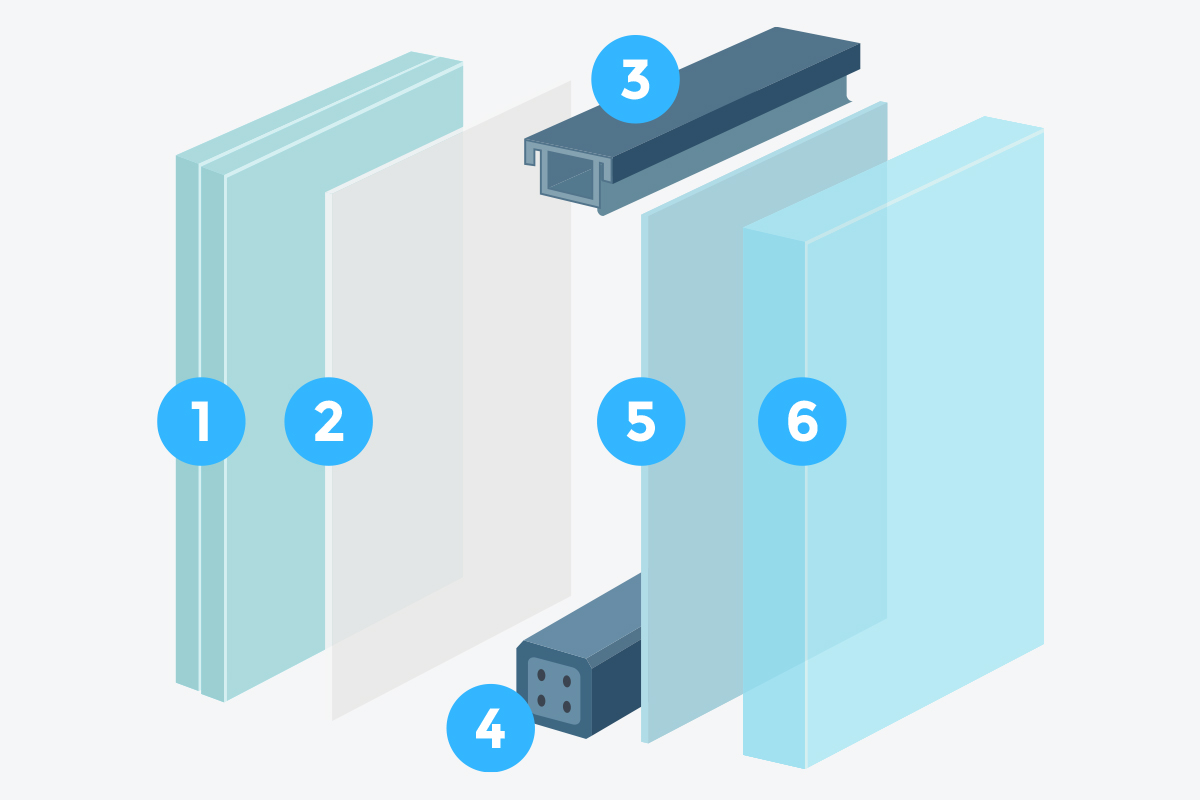 3
1
2
5
6
4